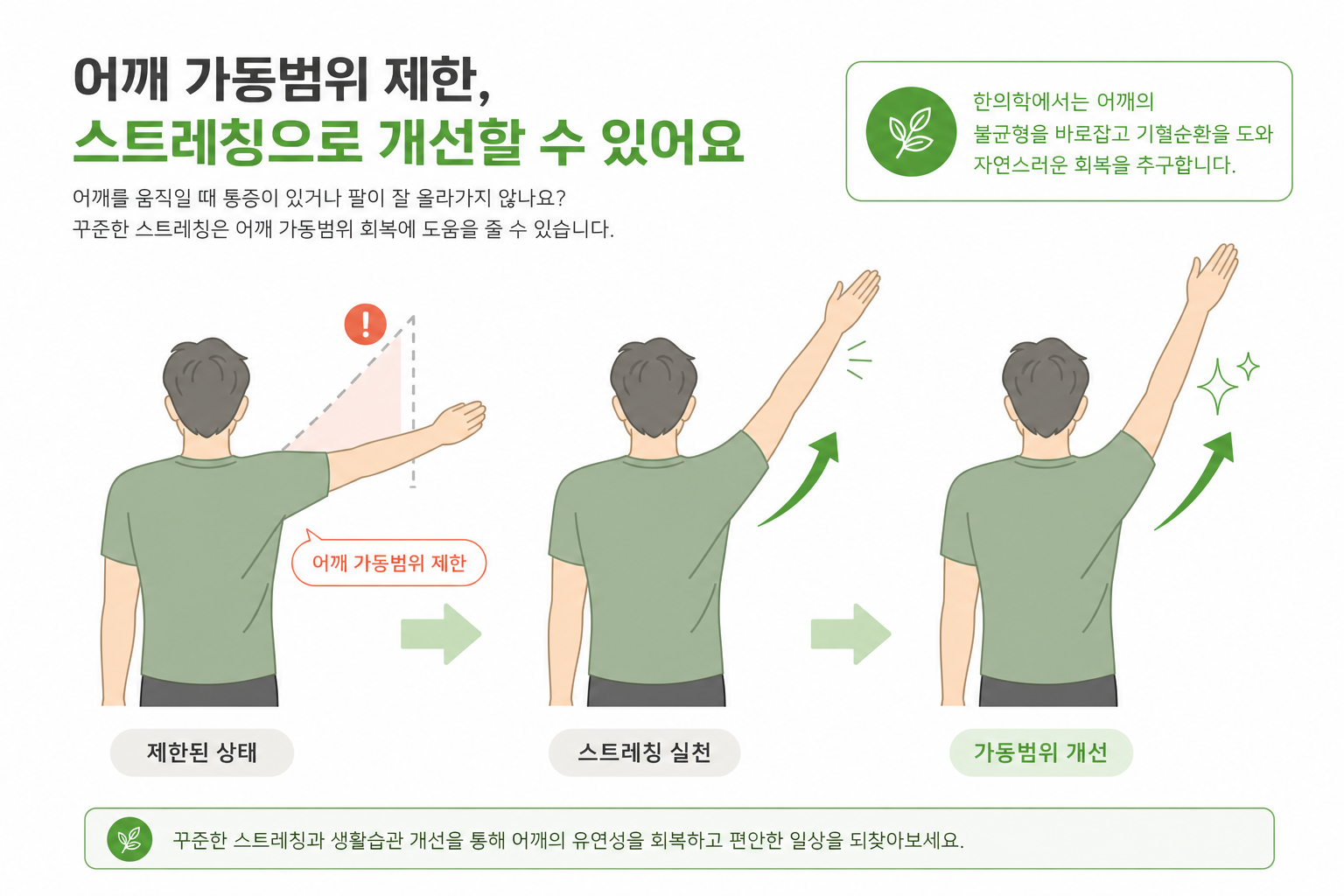 어깨 가동범위 제한,
스트레칭으로 개선할 수 있어요

어깨를 움직일 때 통증이 있거나 팔이 잘 올라가지 않나요?
꾸준한 스트레칭은 어깨 가동범위 회복에 도움을 줄 수 있습니다.

한의학에서는 어깨의 불균형을 바로잡고 기혈순환을 도와 자연스러운 회복을 추구합니다.

!

어깨 가동범위 제한

제한된 상태

스트레칭 실천

가동범위 개선

꾸준한 스트레칭과 생활습관 개선을 통해 어깨의 유연성을 회복하고 편안한 일상을 되찾아보세요.